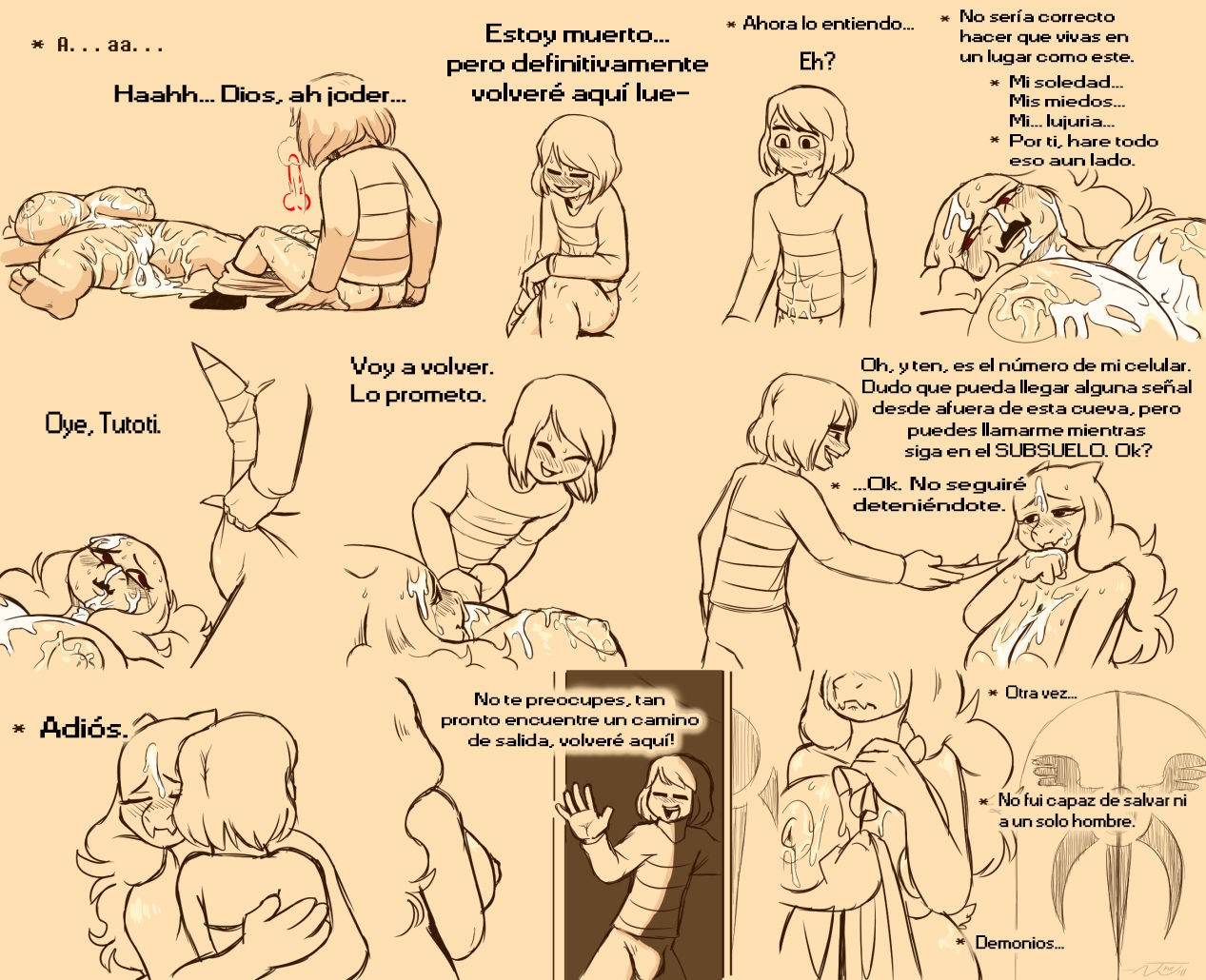 * A. . . aa. . .

Haahh... Dios, ah joder...

Estoy muerto... pero definitivamente volveré aquí lue-

* Ahora lo entiendo...

Eh?

* No sería correcto hacer que vivas en un lugar como este.

* Mi soledad... Mis miedos... Mi... lujuria...

* Por ti, hare todo eso aun lado.

Oye, Tutoti.

Voy a volver. Lo prometo.

Oh, y ten, es el número de mi celular. Dudo que pueda llegar alguna señal desde afuera de esta cueva, pero puedes llamarme mientras siga en el SUBSUELO. Ok?

* ...Ok. No seguiré deteniéndote.

* Adiós.

No te preocupes, tan pronto encuentre un camino de salida, volveré aquí!

* Otra vez...

* No fui capaz de salvar ni a un solo hombre.

* Demonios...